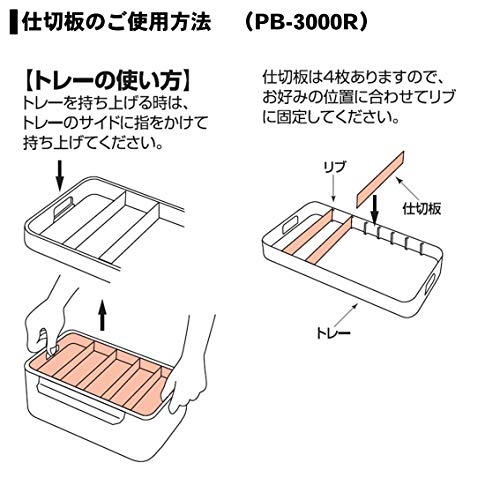 仕切板のご使用方法　（PB-3000R）

【トレーの使い方】
トレーを持ち上げる時は、トレーのサイドに指をかけて持ち上げてください。

仕切板は4枚ありますので、お好みの位置に合わせてリブに固定してください。

リブ

仕切板

トレー