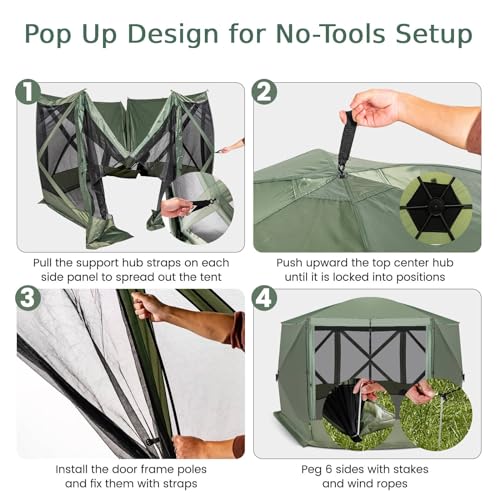 Pop Up Design for No-Tools Setup

1

Pull the support hub straps on each side panel to spread out the tent

2

Push upward the top center hub until it is locked into positions

3

Install the door frame poles and fix them with straps

4

Peg 6 sides with stakes and wind ropes