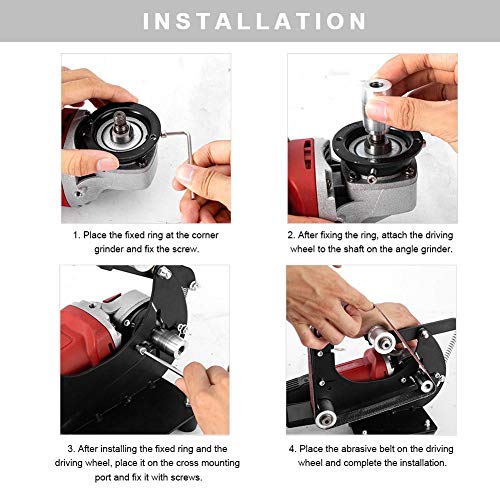 INSTALLATION

1. Place the fixed ring at the corner grinder and fix the screw.

2. After fixing the ring, attach the driving wheel to the shaft on the angle grinder.

3. After installing the fixed ring and the driving wheel, place it on the cross mounting port and fix it with screws.

4. Place the abrasive belt on the driving wheel and complete the installation.