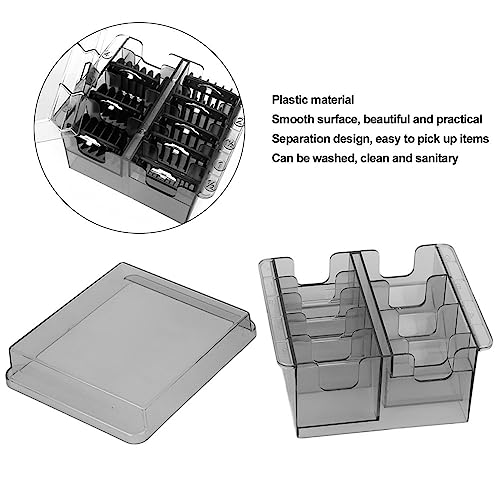 Plastic material
Smooth surface, beautiful and practical
Separation design, easy to pick up items
Can be washed, clean and sanitary