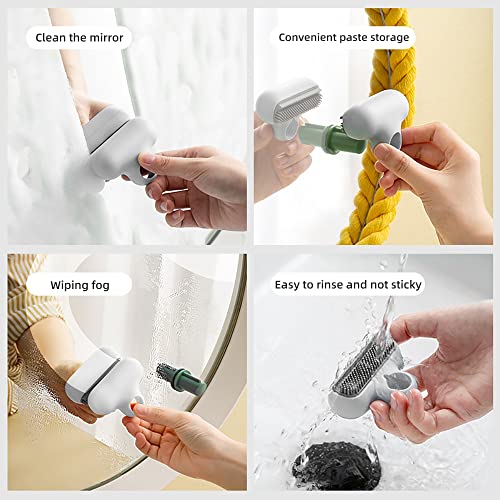 Clean the mirror

Convenient paste storage

Wiping fog

Easy to rinse and not sticky