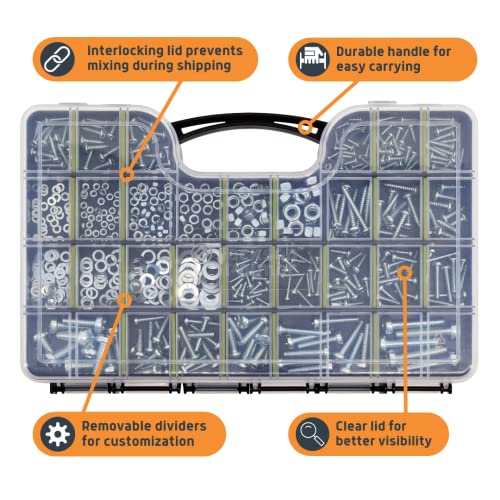 Interlocking lid prevents mixing during shipping

Durable handle for easy carrying

Removable dividers for customization

Clear lid for better visibility