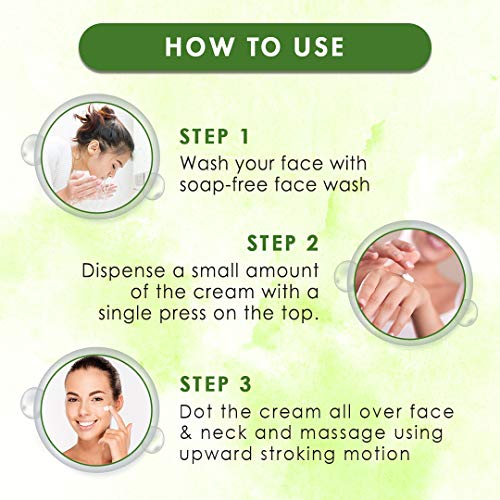 HOW TO USE

STEP 1
Wash your face with soap-free face wash

STEP 2
Dispense a small amount of the cream with a single press on the top.

STEP 3
Dot the cream all over face & neck and massage using upward stroking motion