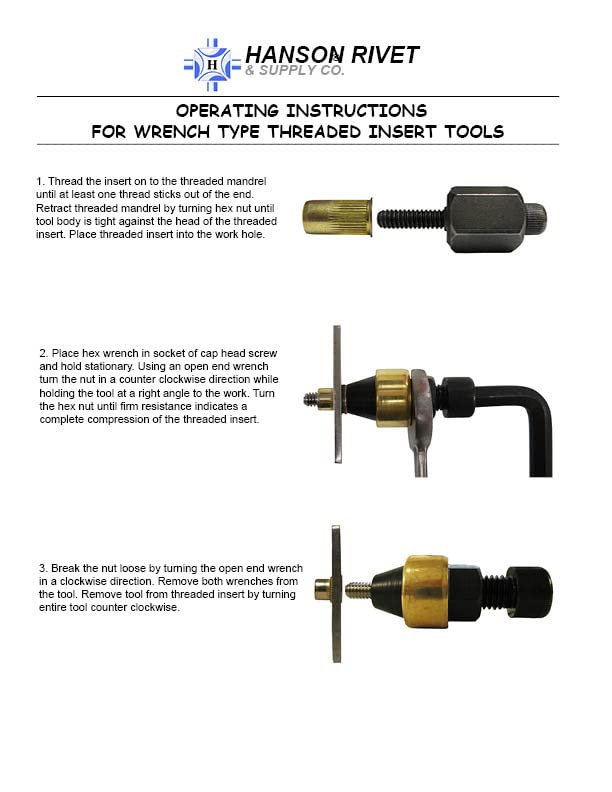 H HANSON RIVET & SUPPLY CO.

OPERATING INSTRUCTIONS
FOR WRENCH TYPE THREADED INSERT TOOLS

1. Thread the insert on to the threaded mandrel until at least one thread sticks out of the end. Retract threaded mandrel by turning hex nut until tool body is tight against the head of the threaded insert. Place threaded insert into the work hole.

2. Place hex wrench in socket of cap head screw and hold stationary. Using an open end wrench turn the nut in a counter clockwise direction while holding the tool at a right angle to the work. Turn the hex nut until firm resistance indicates a complete compression of the threaded insert.

3. Break the nut loose by turning the open end wrench in a clockwise direction. Remove both wrenches from the tool. Remove tool from threaded insert by turning entire tool counter clockwise.