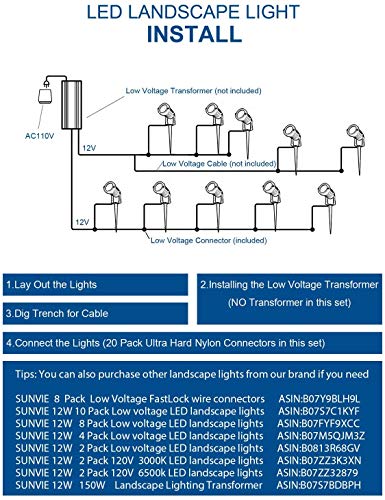 LED LANDSCAPE LIGHT
INSTALL

Low Voltage Transformer (not included)

AC110V

12V

Low Voltage Cable (not included)

12V

Low Voltage Connector (included)

1.Lay Out the Lights

2.Installing the Low Voltage Transformer
(NO Transformer in this set)

3.Dig Trench for Cable

4.Connect the Lights (20 Pack Ultra Hard Nylon Connectors in this set)

Tips: You can also purchase other landscape lights from our brand if you need

SUNVIE 8 Pack Low Voltage FastLock wire connectors ASIN:B07Y9BLH9L
SUNVIE 12W 10 Pack Low voltage LED landscape lights ASIN:B07S7C1KYF
SUNVIE 12W 8 Pack Low voltage LED landscape lights ASIN:B07FYF9XCC
SUNVIE 12W 4 Pack Low voltage LED landscape lights ASIN:B07M5QJM3Z
SUNVIE 12W 2 Pack Low voltage LED landscape lights ASIN:B0813R68GV
SUNVIE 12W 2 Pack 120V 3000K LED landscape lights ASIN:B07ZZ3K3XN
SUNVIE 12W 2 Pack 120V 6500k LED landscape lights ASIN:B07ZZ32879
SUNVIE 12W 150W Landscape Lighting Transformer ASIN:B07S7BDBPH