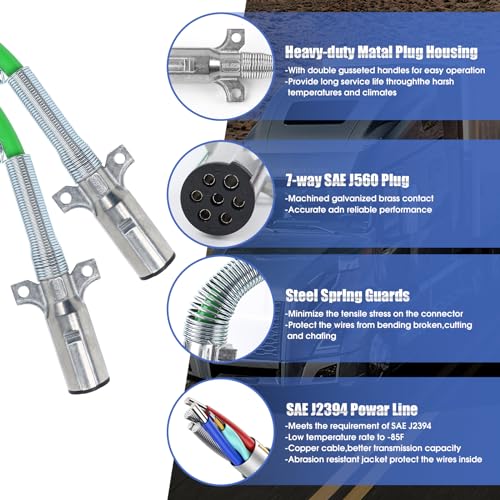 Heavy-duty Matal Plug Housing
-With double gusseted handles for easy operation
-Provide long service life throughthe harsh temperatures and climates

7-way SAE J560 Plug
-Machined galvanized brass contact
-Accurate adn reliable performance

Steel Spring Guards
-Minimize the tensile stress on the connector
-Protect the wires from bending broken,cutting and chafing

SAE J2394 Powar Line
-Meets the requirement of SAE J2394
-Low temperature rate to -85F
-Copper cable,better transmission capacity
-Abrasion resistant jacket protect the wires inside