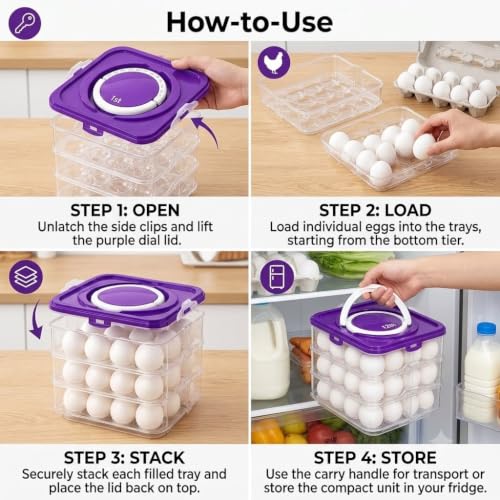 How-to-Use

1st

STEP 1: OPEN
Unlatch the side clips and lift the purple dial lid.

STEP 2: LOAD
Load individual eggs into the trays, starting from the bottom tier.

STEP 3: STACK
Securely stack each filled tray and place the lid back on top.

12th

STEP 4: STORE
Use the carry handle for transport or store the compact unit in your fridge.