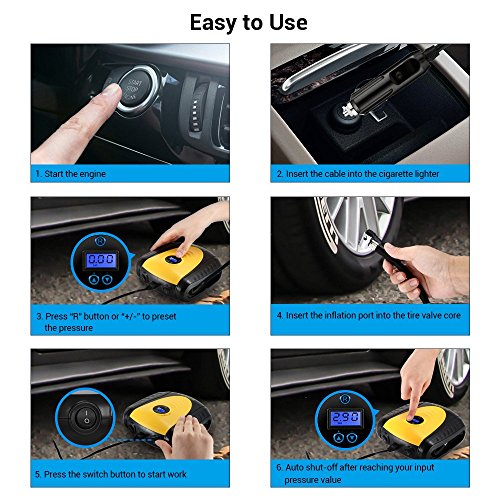 Easy to Use

START STOP

1. Start the engine

2. Insert the cable into the cigarette lighter

R

0.00

3. Press "R" button or "+/-" to preset the pressure

4. Insert the inflation port into the tire valve core

5. Press the switch button to start work

R

2.90

6. Auto shut-off after reaching your input pressure value