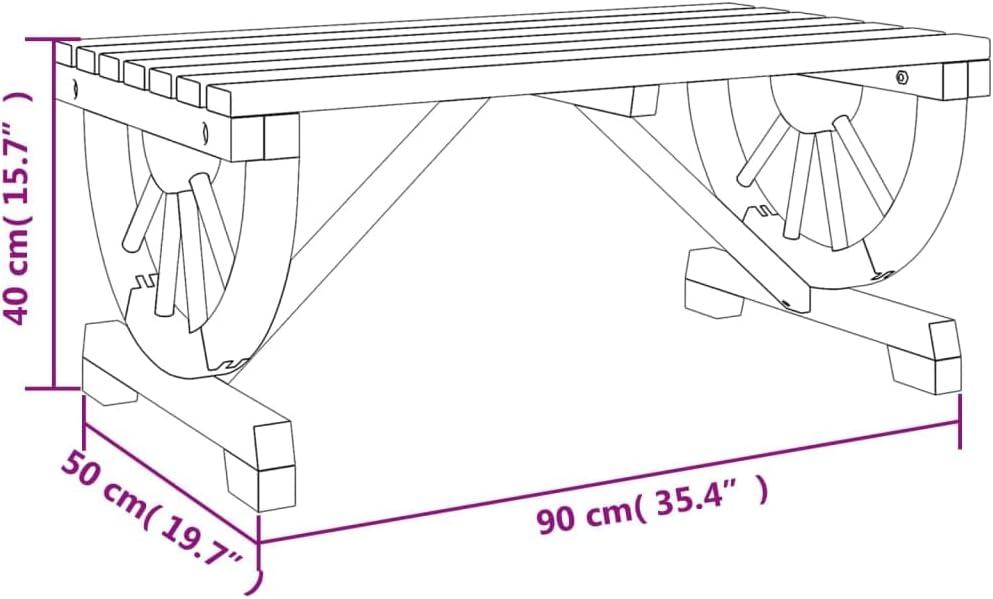 40 cm( 15.7" )

50 cm( 19.7" )

90 cm( 35.4" )