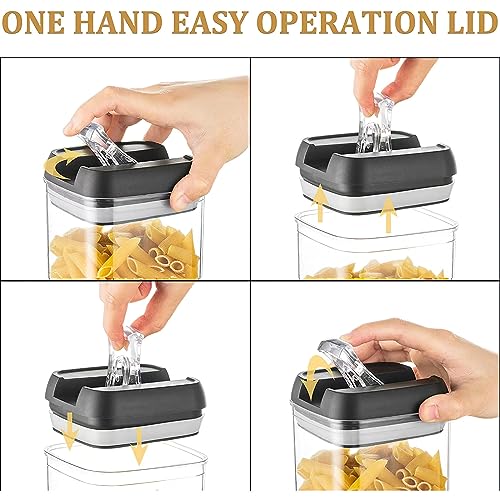 ONE HAND EASY OPERATION LID