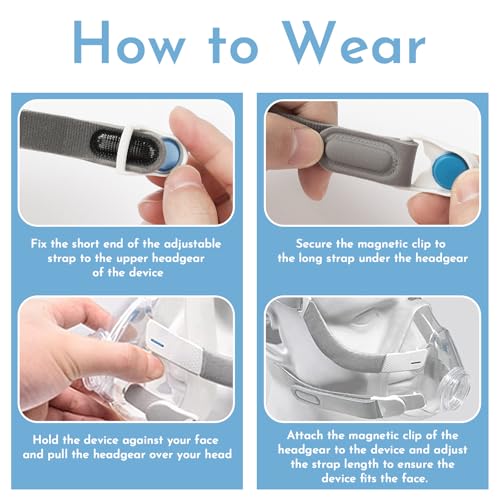 How to Wear

Fix the short end of the adjustable strap to the upper headgear of the device

Secure the magnetic clip to the long strap under the headgear

Hold the device against your face and pull the headgear over your head

Attach the magnetic clip of the headgear to the device and adjust the strap length to ensure the device fits the face.