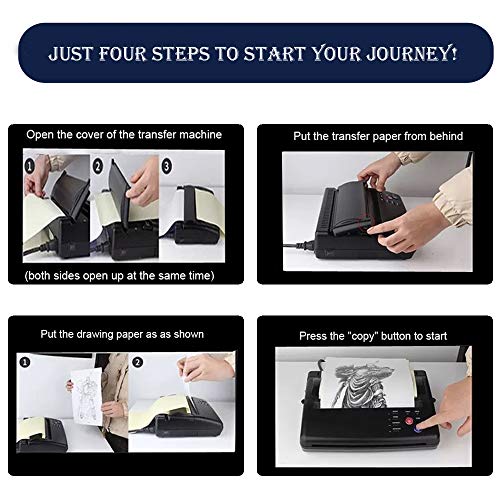 JUST FOUR STEPS TO START YOUR JOURNEY!

Open the cover of the transfer machine

1

2

3

(both sides open up at the same time)

Put the transfer paper from behind

Put the drawing paper as as shown

1

2

Press the "copy" button to start