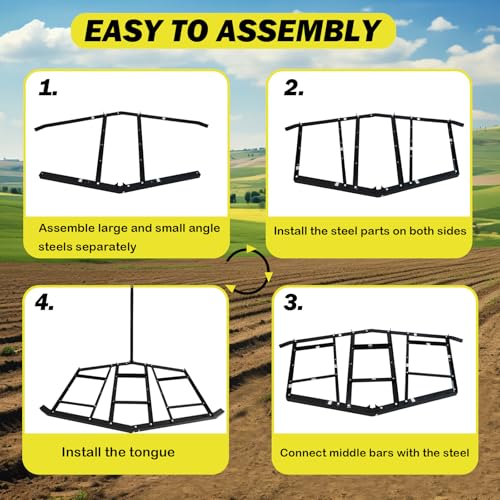 EASY TO ASSEMBLY

1.

Assemble large and small angle steels separately

2.

Install the steel parts on both sides

4.

Install the tongue

3.

Connect middle bars with the steel