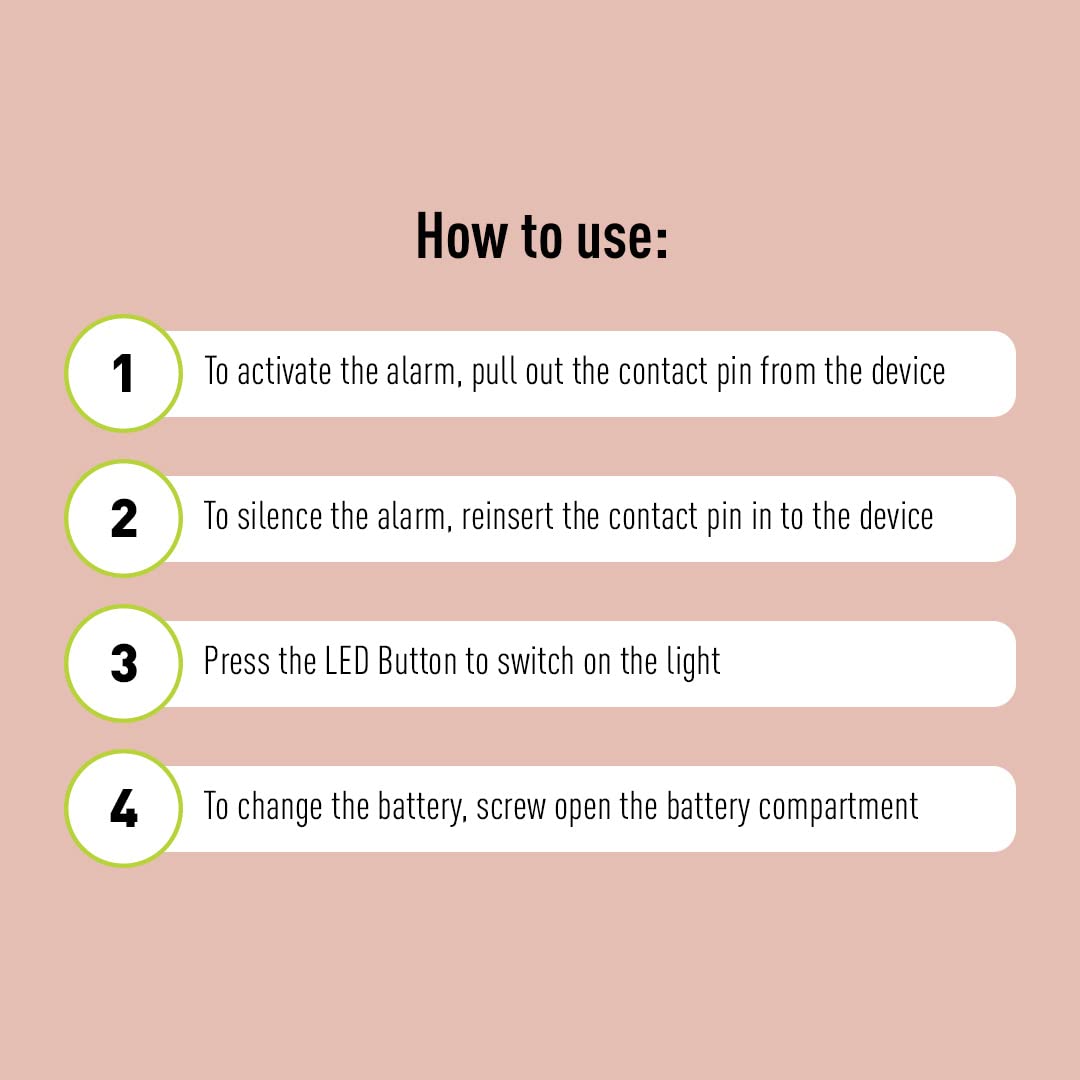 How to use:

1 To activate the alarm, pull out the contact pin from the device

2 To silence the alarm, reinsert the contact pin in to the device

3 Press the LED Button to switch on the light

4 To change the battery, screw open the battery compartment