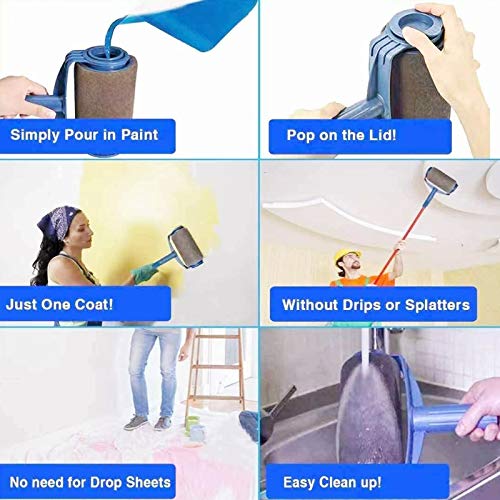 Simply Pour in Paint

Pop on the Lid!

Just One Coat!

Without Drips or Splatters

No need for Drop Sheets

Easy Clean up!