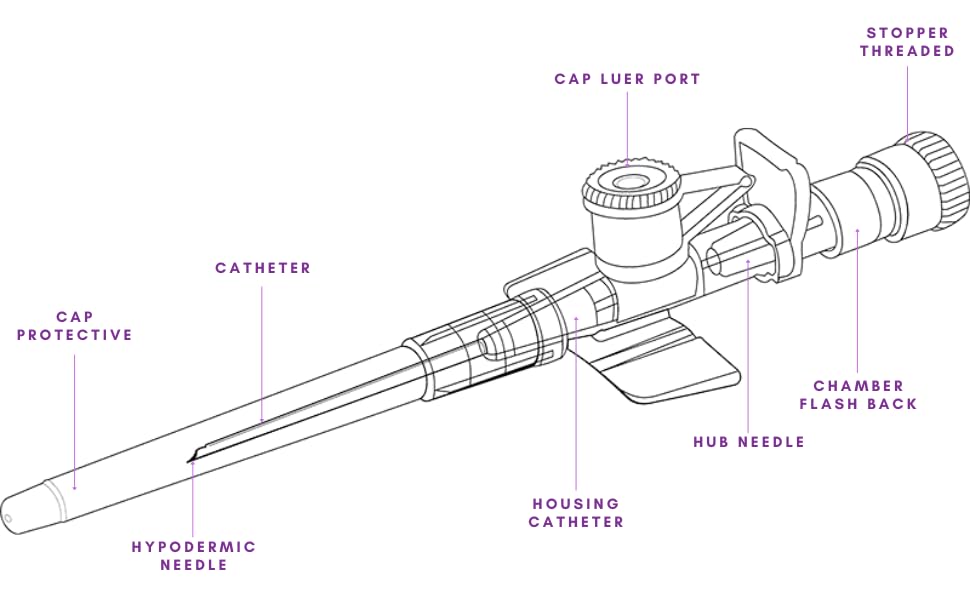 STOPPER
THREADED

CAP LUER PORT

CATHETER

CAP
PROTECTIVE

CHAMBER
FLASH BACK

HUB NEEDLE

HOUSING
CATHETER

HYPODERMIC
NEEDLE