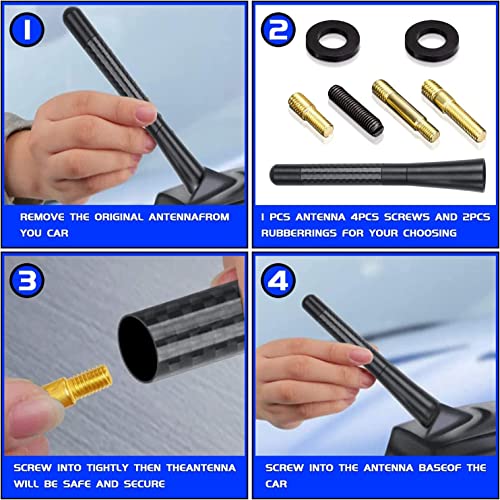 1

REMOVE THE ORIGINAL ANTENNAFROM YOU CAR

2

1 PCS ANTENNA 4PCS SCREWS AND 2PCS RUBBERRINGS FOR YOUR CHOOSING

3

SCREW INTO TIGHTLY THEN THEANTENNA WILL BE SAFE AND SECURE

4

SCREW INTO THE ANTENNA BASEOF THE CAR