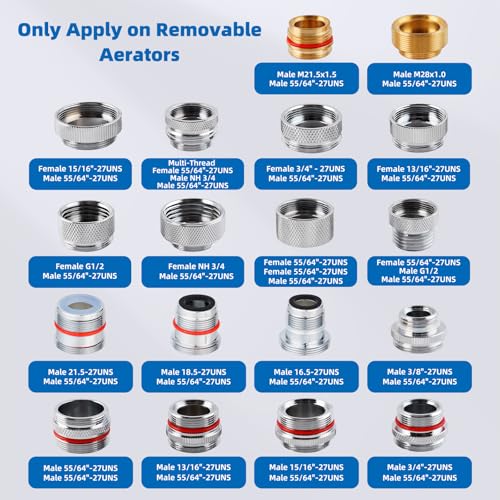 Only Apply on Removable Aerators

Male M21.5x1.5
Male 55/64"-27UNS

Male M28x1.0
Male 55/64"-27UNS

Female 15/16"-27UNS
Male 55/64"-27UNS

Multi-Thread
Female 55/64"-27UNS
Male NH 3/4
Male 55/64"-27UNS

Female 3/4" - 27UNS
Male 55/64"-27UNS

Female 13/16"-27UNS
Male 55/64"-27UNS

Female G1/2
Male 55/64"-27UNS

Female NH 3/4
Male 55/64"-27UNS

Female 55/64"-27UNS
Female 55/64"-27UNS
Male 55/64"-27UNS

Female 55/64"-27UNS
Male G1/2
Male 55/64"-27UNS

Male 21.5-27UNS
Male 55/64"-27UNS

Male 18.5-27UNS
Male 55/64"-27UNS

Male 16.5-27UNS
Male 55/64"-27UNS

Male 3/8"-27UNS
Male 55/64"-27UNS

Male 55/64"-27UNS
Male 55/64"-27UNS

Male 13/16"-27UNS
Male 55/64"-27UNS

Male 15/16"-27UNS
Male 55/64"-27UNS

Male 3/4"-27UNS
Male 55/64"-27UNS