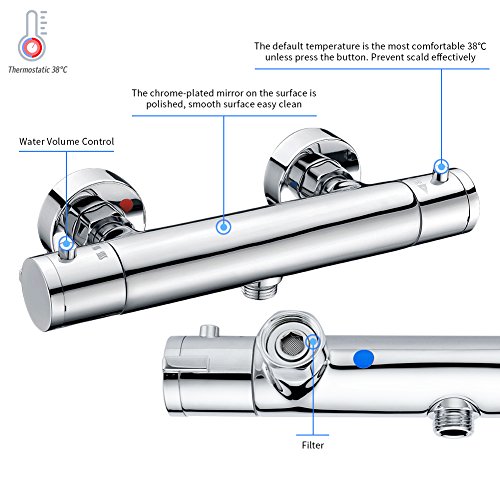 Thermostatic 38°C

The default temperature is the most comfortable 38°C unless press the button. Prevent scald effectively

The chrome-plated mirror on the surface is polished, smooth surface easy clean

Water Volume Control

Filter