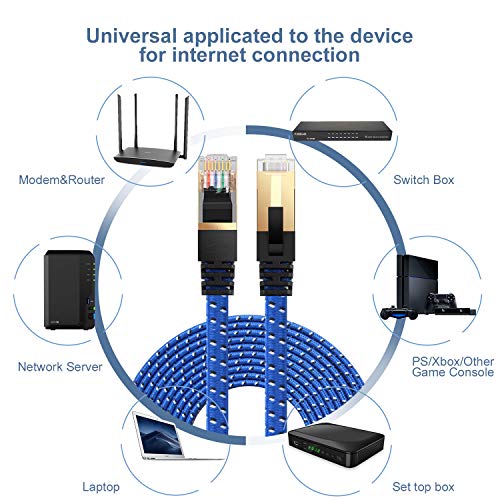 Universal applicated to the device for internet connection

Modem&Router

Switch Box

Network Server

PS/Xbox/Other Game Console

Laptop

Set top box