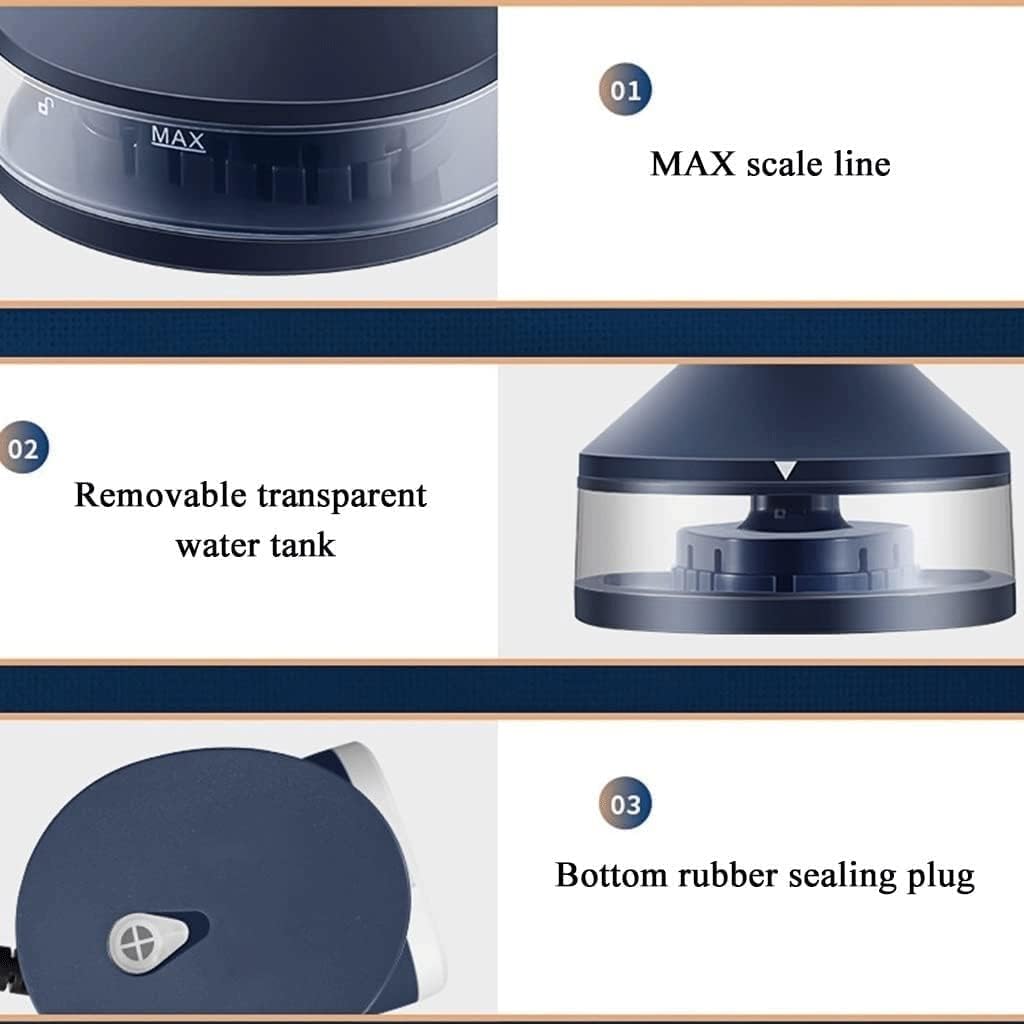 MAX

01

MAX scale line

02

Removable transparent water tank

03

Bottom rubber sealing plug