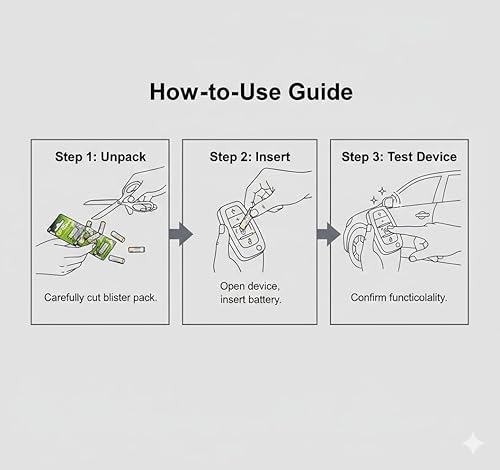 How-to-Use Guide

Step 1: Unpack

Carefully cut blister pack.

Step 2: Insert

Open device, insert battery.

Step 3: Test Device

Confirm functicolality.