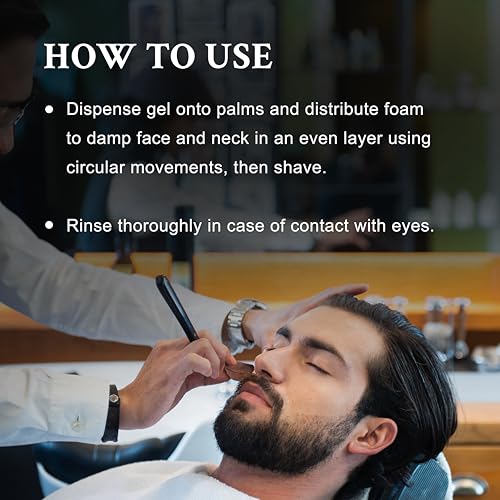 HOW TO USE

• Dispense gel onto palms and distribute foam to damp face and neck in an even layer using circular movements, then shave.

• Rinse thoroughly in case of contact with eyes.