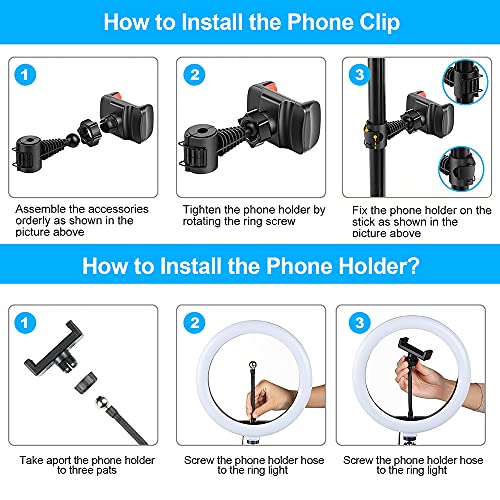 How to Install the Phone Clip

1

Assemble the accessories orderly as shown in the picture above

2

Tighten the phone holder by rotating the ring screw

3

Fix the phone holder on the stick as shown in the picture above

How to Install the Phone Holder?

1

Take aport the phone holder to three pats

2

Screw the phone holder hose to the ring light

3

Screw the phone holder hose to the ring light