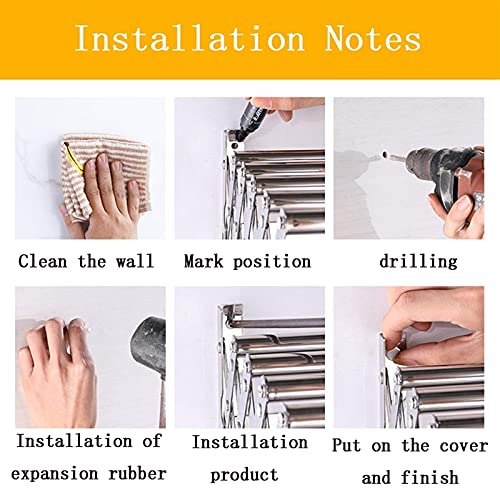 Installation Notes

Clean the wall

Mark position

drilling

Installation of expansion rubber

Installation product

Put on the cover and finish