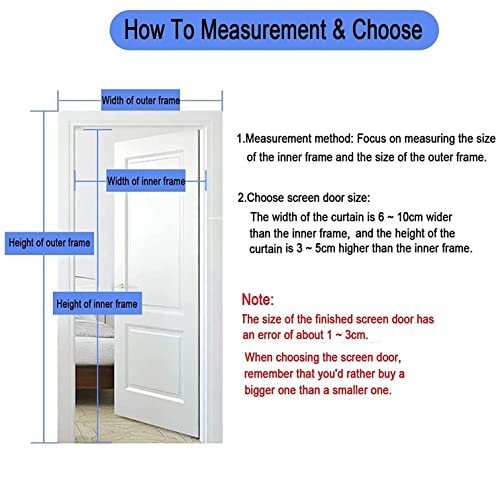 How To Measurement & Choose

Width of outer frame

Width of inner frame

Height of outer frame

Height of inner frame

1.Measurement method: Focus on measuring the size of the inner frame and the size of the outer frame.

2.Choose screen door size:
The width of the curtain is 6 ~ 10cm wider than the inner frame, and the height of the curtain is 3 ~ 5cm higher than the inner frame.

Note:
The size of the finished screen door has an error of about 1 ~ 3cm.

When choosing the screen door, remember that you'd rather buy a bigger one than a smaller one.