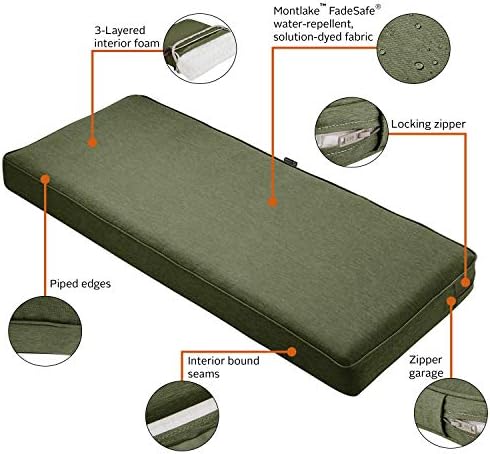 3-Layered interior foam

Montlake™ FadeSafe® water-repellent, solution-dyed fabric

Locking zipper

Piped edges

Interior bound seams

Zipper garage