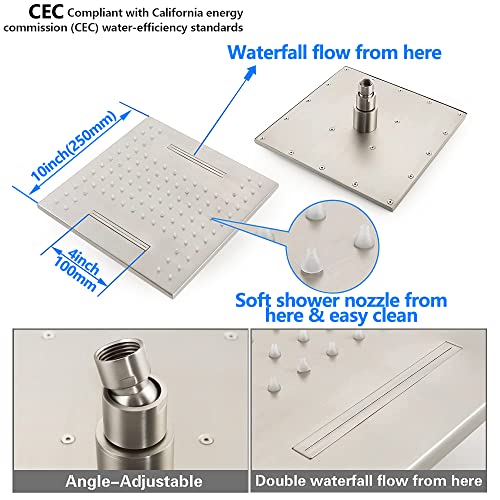 CEC Compliant with California energy commission (CEC) water-efficiency standards

Waterfall flow from here

10inch(250mm)

4inch 100mm

Soft shower nozzle from here & easy clean

Angle-Adjustable

Double waterfall flow from here