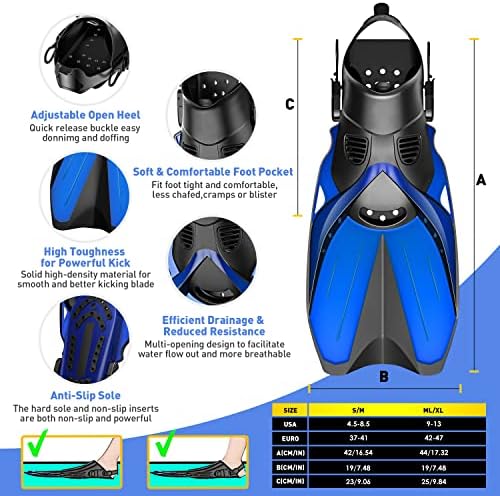 Adjustable Open Heel
Quick release buckle easy donnimg and doffing

Soft & Comfortable Foot Pocket
Fit foot tight and comfortable, less chafed,cramps or blister

High Toughness for Powerful Kick
Solid high-density material for smooth and better kicking blade

Efficient Drainage & Reduced Resistance
Multi-opening design to facilitate water flow out and more breathable

Anti-Slip Sole
The hard sole and non-slip inserts are both non-slip and powerful

C

A

B

| SIZE | S/M | ML/XL |
|---|---|---|
| USA | 4.5-8.5 | 9-13 |
| EURO | 37-41 | 42-47 |
| A(CM/IN) | 42/16.54 | 44/17.32 |
| B(CM/IN) | 19/7.48 | 19/7.48 |
| C(CM/IN) | 23/9.06 | 25/9.84 |