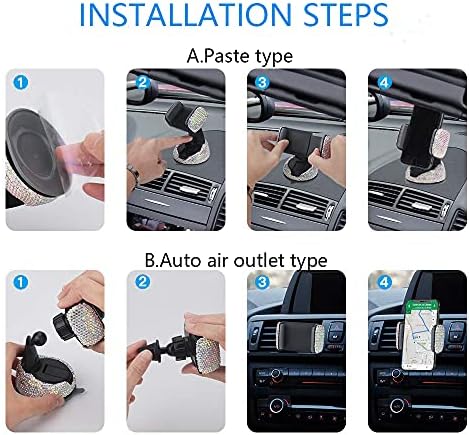 INSTALLATION STEPS

A.Paste type

1

2

3

4

B.Auto air outlet type

1

2

3

4