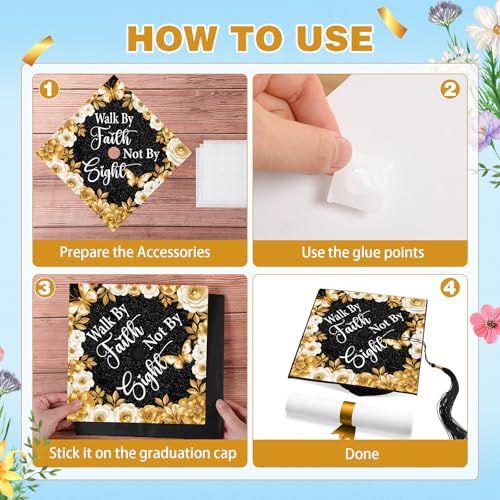 HOW TO USE

1

Walk By Faith Not By Sight

Prepare the Accessories

2

Use the glue points

3

Walk By Faith Not By Sight

Stick it on the graduation cap

4

Walk By Faith Not By Sight

Done