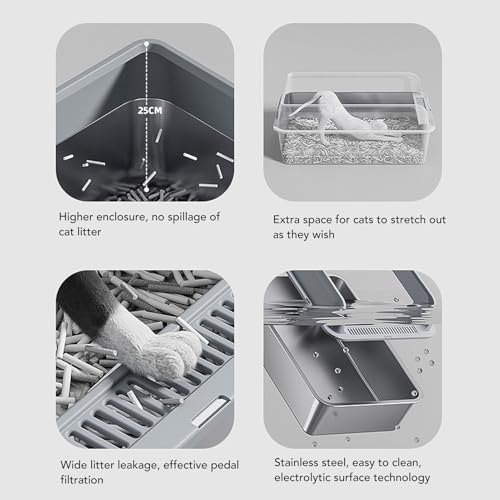 25CM

Higher enclosure, no spillage of cat litter

Extra space for cats to stretch out as they wish

Wide litter leakage, effective pedal filtration

Stainless steel, easy to clean, electrolytic surface technology