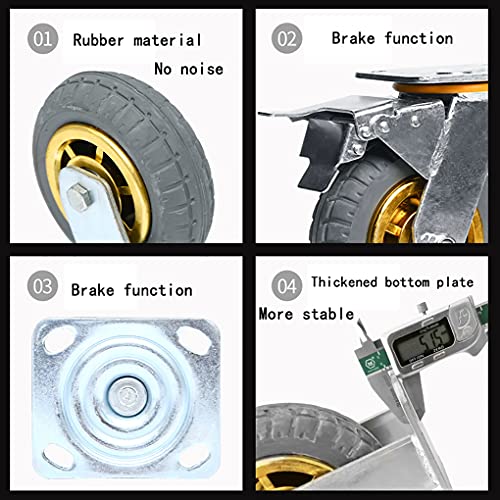 01 Rubber material

No noise

02 Brake function

03 Brake function

04 Thickened bottom plate

More stable

5.15