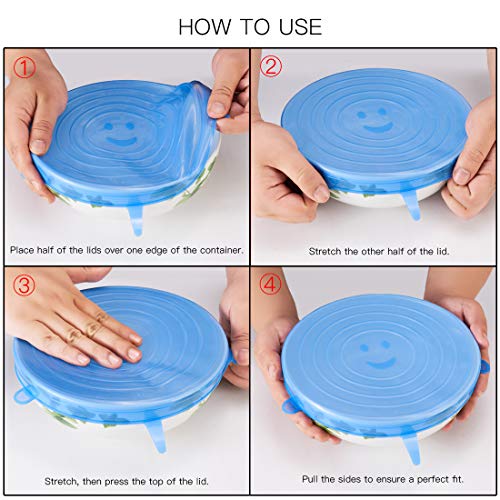 HOW TO USE

①

Place half of the lids over one edge of the container.

②

Stretch the other half of the lid.

③

Stretch, then press the top of the lid.

④

Pull the sides to ensure a perfect fit.