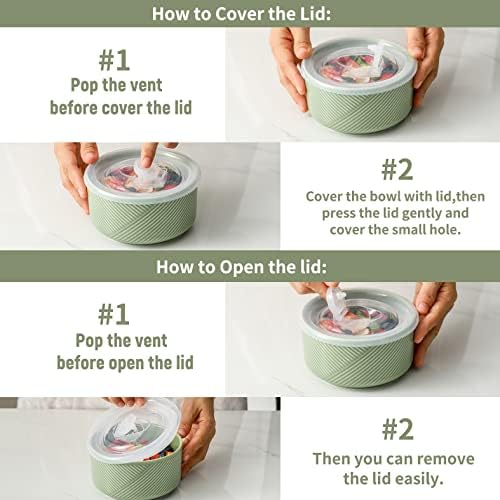 How to Cover the Lid:

#1
Pop the vent before cover the lid

#2
Cover the bowl with lid,then press the lid gently and cover the small hole.

How to Open the lid:

#1
Pop the vent before open the lid

#2
Then you can remove the lid easily.