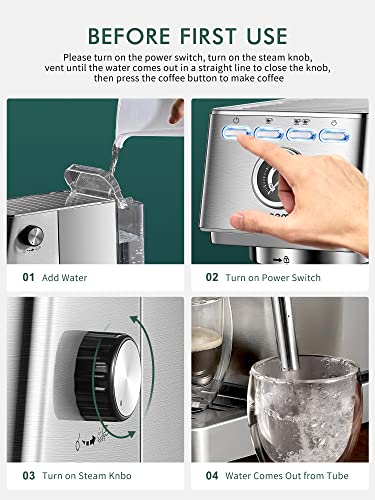 BEFORE FIRST USE

Please turn on the power switch, turn on the steam knob, vent until the water comes out in a straight line to close the knob, then press the coffee button to make coffee

01 Add Water

02 Turn on Power Switch

03 Turn on Steam Knbo

04 Water Comes Out from Tube