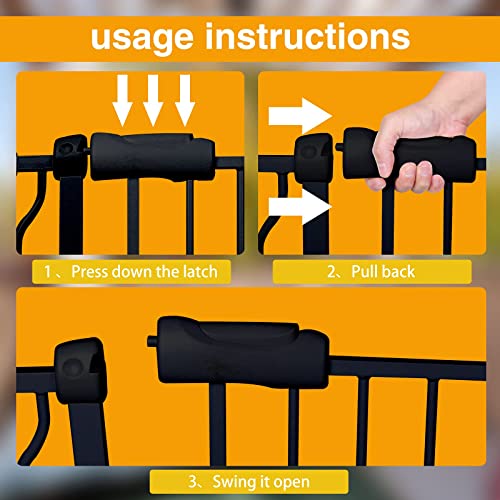 usage instructions

1、Press down the latch

2、Pull back

3、Swing it open