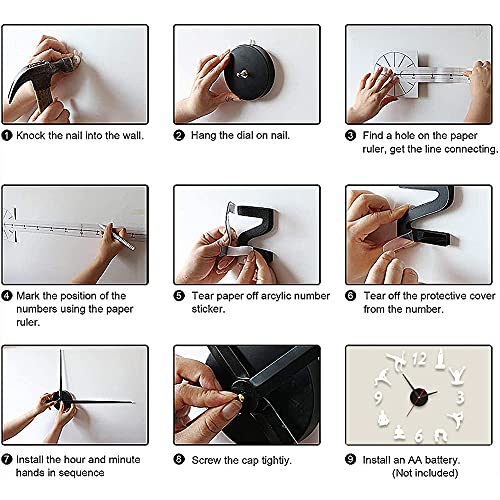 ❶ Knock the nail into the wall.

❷ Hang the dial on nail.

❸ Find a hole on the paper ruler, get the line connecting.

❹ Mark the position of the numbers using the paper ruler.

❺ Tear paper off arcylic number sticker.

❻ Tear off the protective cover from the number.

❼ Install the hour and minute hands in sequence

❽ Screw the cap tightiy.

12
9
3
6

❾ Install an AA battery. (Not included)