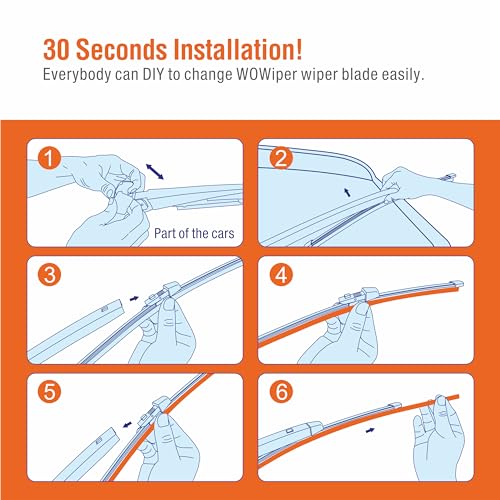 30 Seconds Installation!
Everybody can DIY to change WOWiper wiper blade easily.

1

Part of the cars

2

3

4

5

6