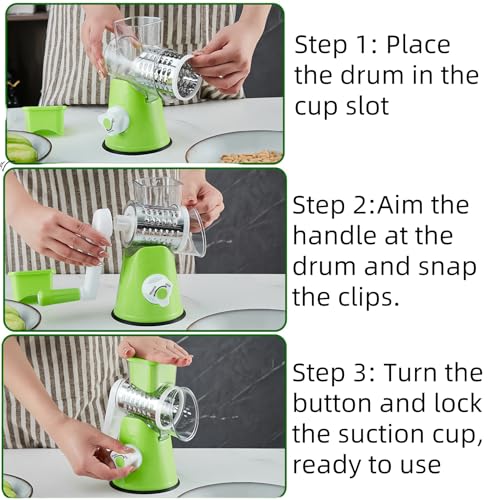 Step 1: Place the drum in the cup slot

Step 2:Aim the handle at the drum and snap the clips.

Step 3: Turn the button and lock the suction cup, ready to use