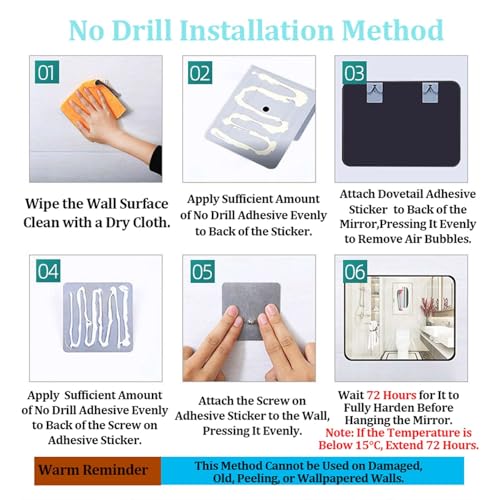 No Drill Installation Method

01

Wipe the Wall Surface Clean with a Dry Cloth.

02

Apply Sufficient Amount of No Drill Adhesive Evenly to Back of the Sticker.

03

Attach Dovetail Adhesive Sticker to Back of the Mirror,Pressing It Evenly to Remove Air Bubbles.

04

Apply Sufficient Amount of No Drill Adhesive Evenly to Back of the Screw on Adhesive Sticker.

05

Attach the Screw on Adhesive Sticker to the Wall, Pressing It Evenly.

06

Wait 72 Hours for It to Fully Harden Before Hanging the Mirror.
Note: If the Temperature is Below 15°C, Extend 72 Hours.

Warm Reminder

This Method Cannot be Used on Damaged, Old, Peeling, or Wallpapered Walls.