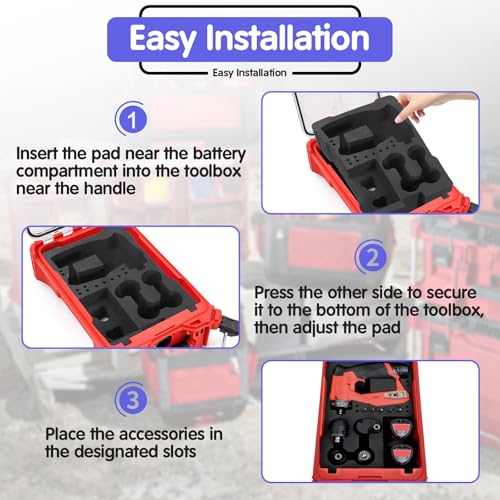 Easy Installation

Easy Installation

1

Insert the pad near the battery compartment into the toolbox near the handle

2

Press the other side to secure it to the bottom of the toolbox, then adjust the pad

3

Place the accessories in the designated slots