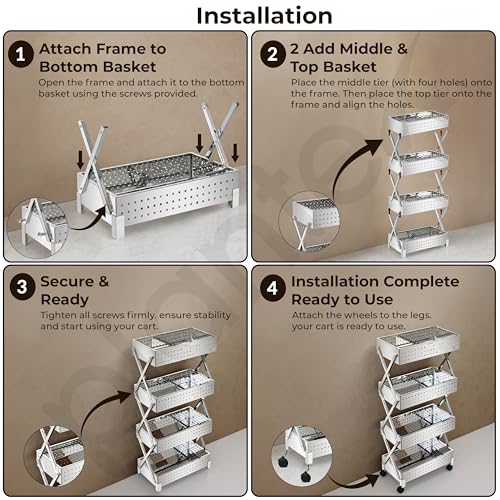 Installation

1 Attach Frame to Bottom Basket
Open the frame and attach it to the bottom basket using the screws provided.

2 2 Add Middle & Top Basket
Place the middle tier (with four holes) onto the frame. Then place the top tier onto the frame and align the holes.

3 Secure & Ready
Tighten all screws firmly. ensure stability and start using your cart.

4 Installation Complete Ready to Use
Attach the wheels to the legs. your cart is ready to use.