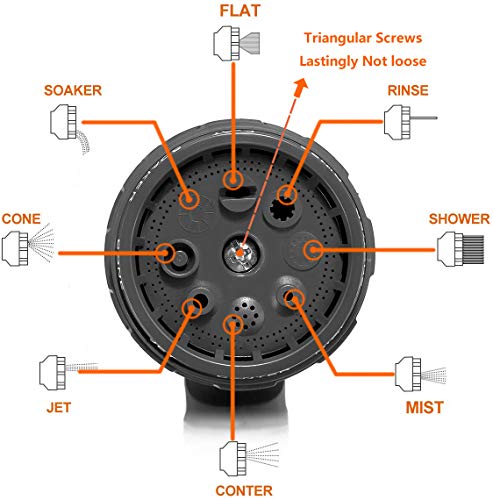 FLAT

Triangular Screws
Lastingly Not loose

SOAKER

RINSE

CONE

SHOWER

JET

MIST

CONTER