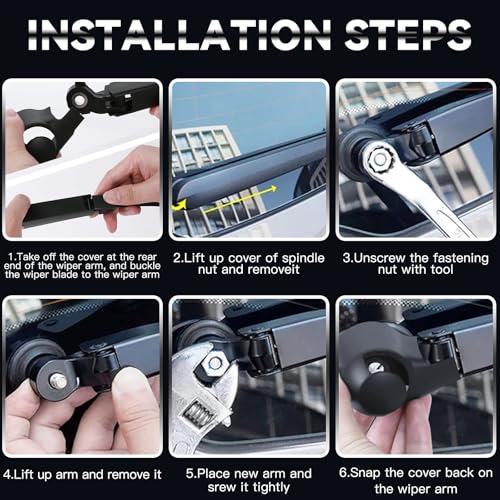 INSTALLATION STEPS

1.Take off the cover at the rear end of the wiper arm, and buckle the wiper blade to the wiper arm

2.Lift up cover of spindle nut and removeit

3.Unscrew the fastening nut with tool

4.Lift up arm and remove it

5.Place new arm and srew it tightly

6.Snap the cover back on the wiper arm