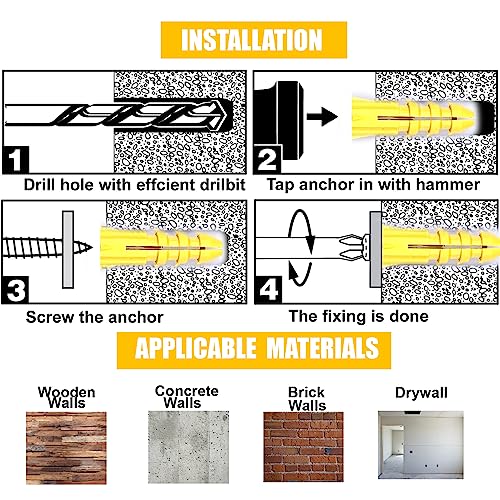 INSTALLATION

1

Drill hole with effcient drilbit

2

Tap anchor in with hammer

3

Screw the anchor

4

The fixing is done

APPLICABLE MATERIALS

Wooden Walls

Concrete Walls

Brick Walls

Drywall